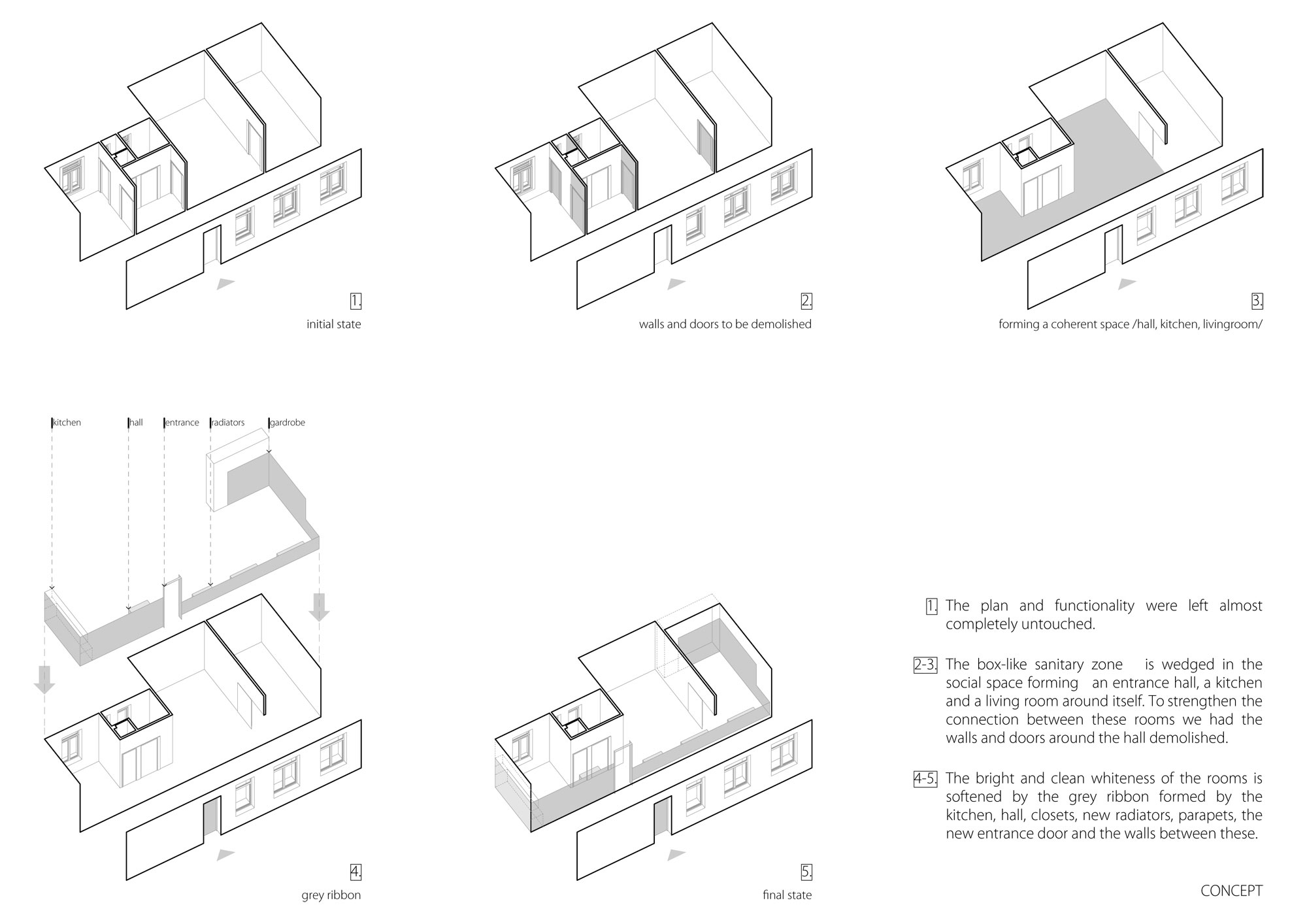 1.
initial state

2.
walls and doors to be demolished

3.
forming a coherent space /hall, kitchen, livingroom/

kitchen
hall
entrance
radiators
gardrobe

4.
grey ribbon

5.
final state

1. The plan and functionality were left almost completely untouched.

2-3. The box-like sanitary zone is wedged in the social space forming an entrance hall, a kitchen and a living room around itself. To strengthen the connection between these rooms we had the walls and doors around the hall demolished.

4-5. The bright and clean whiteness of the rooms is softened by the grey ribbon formed by the kitchen, hall, closets, new radiators, parapets, the new entrance door and the walls between these.

CONCEPT