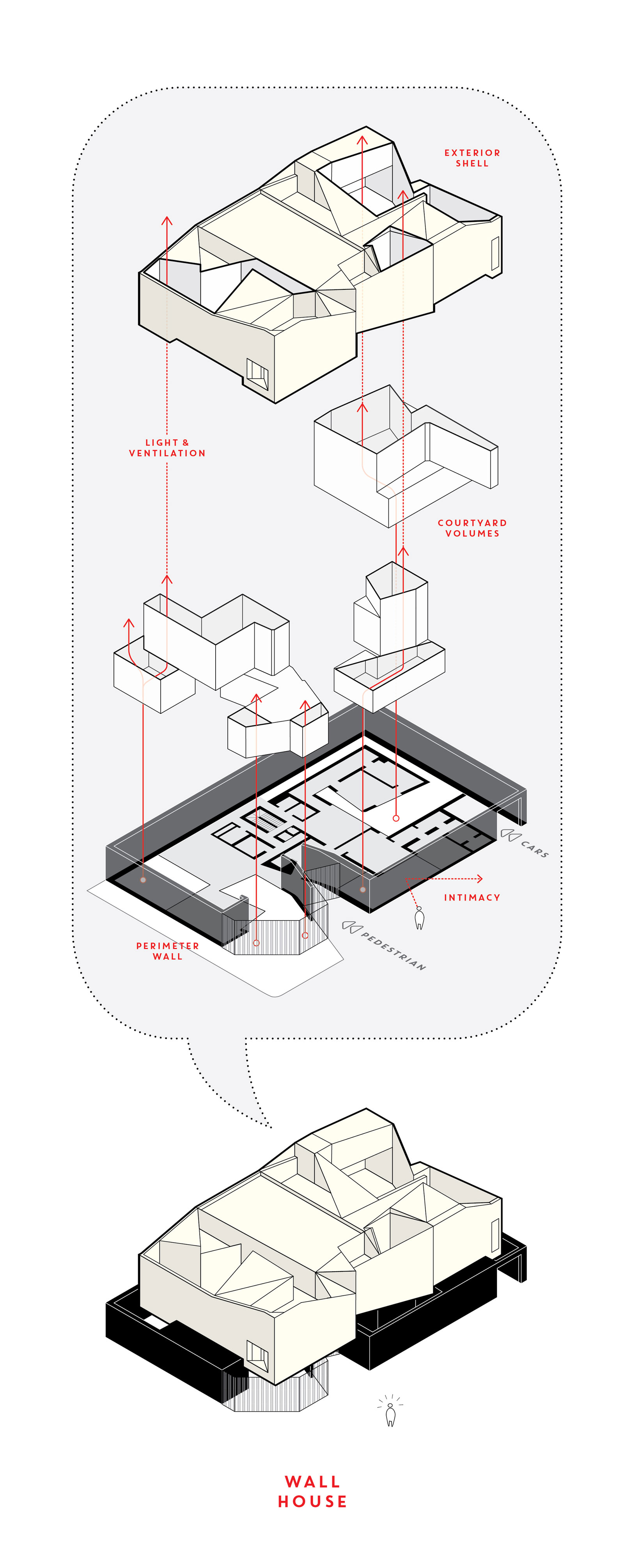 EXTERIOR SHELL

LIGHT & VENTILATION

COURTYARD VOLUMES

CARS

INTIMACY

PERIMETER WALL

PEDESTRIAN

WALL HOUSE