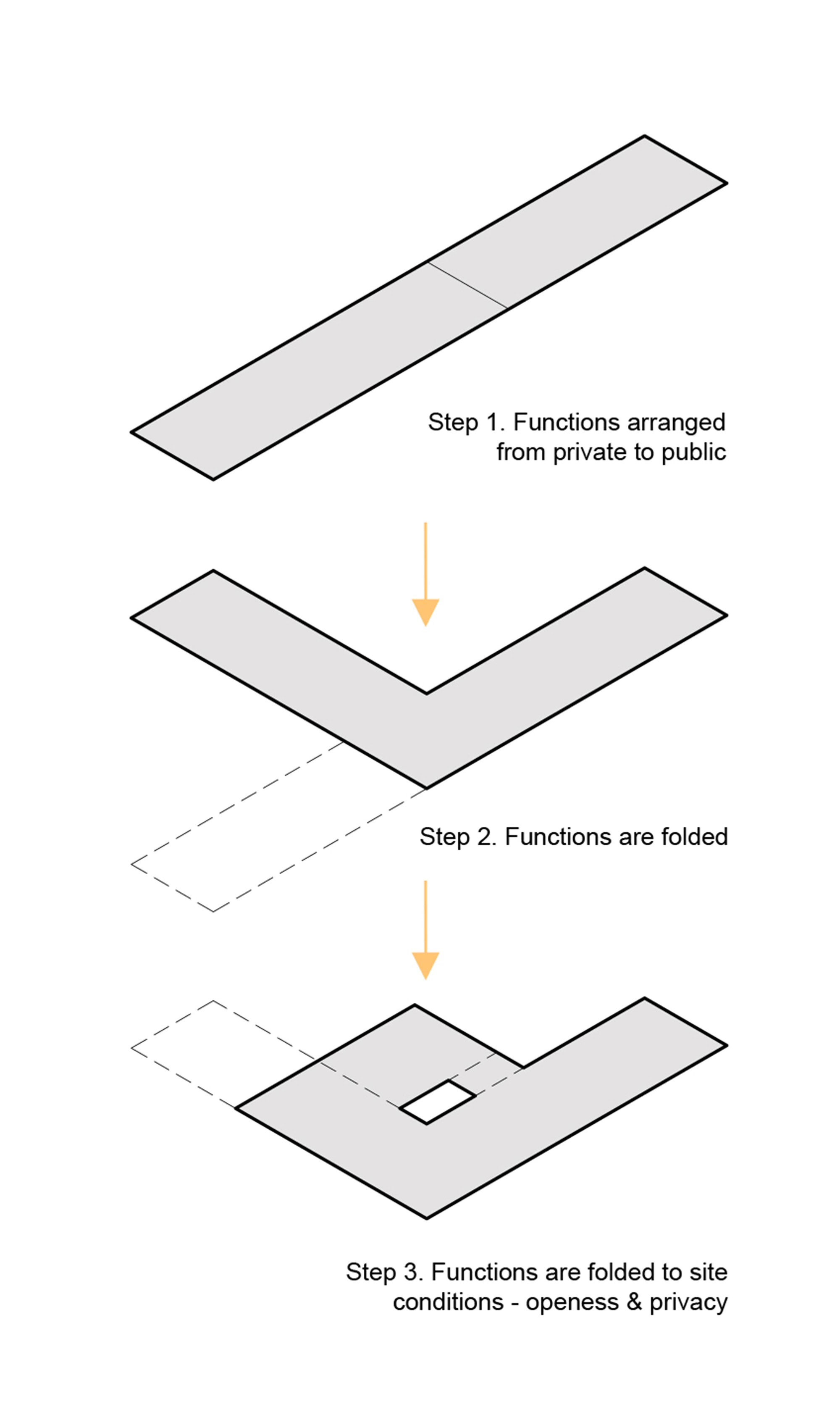 Step 1. Functions arranged from private to public

Step 2. Functions are folded

Step 3. Functions are folded to site conditions - openess & privacy