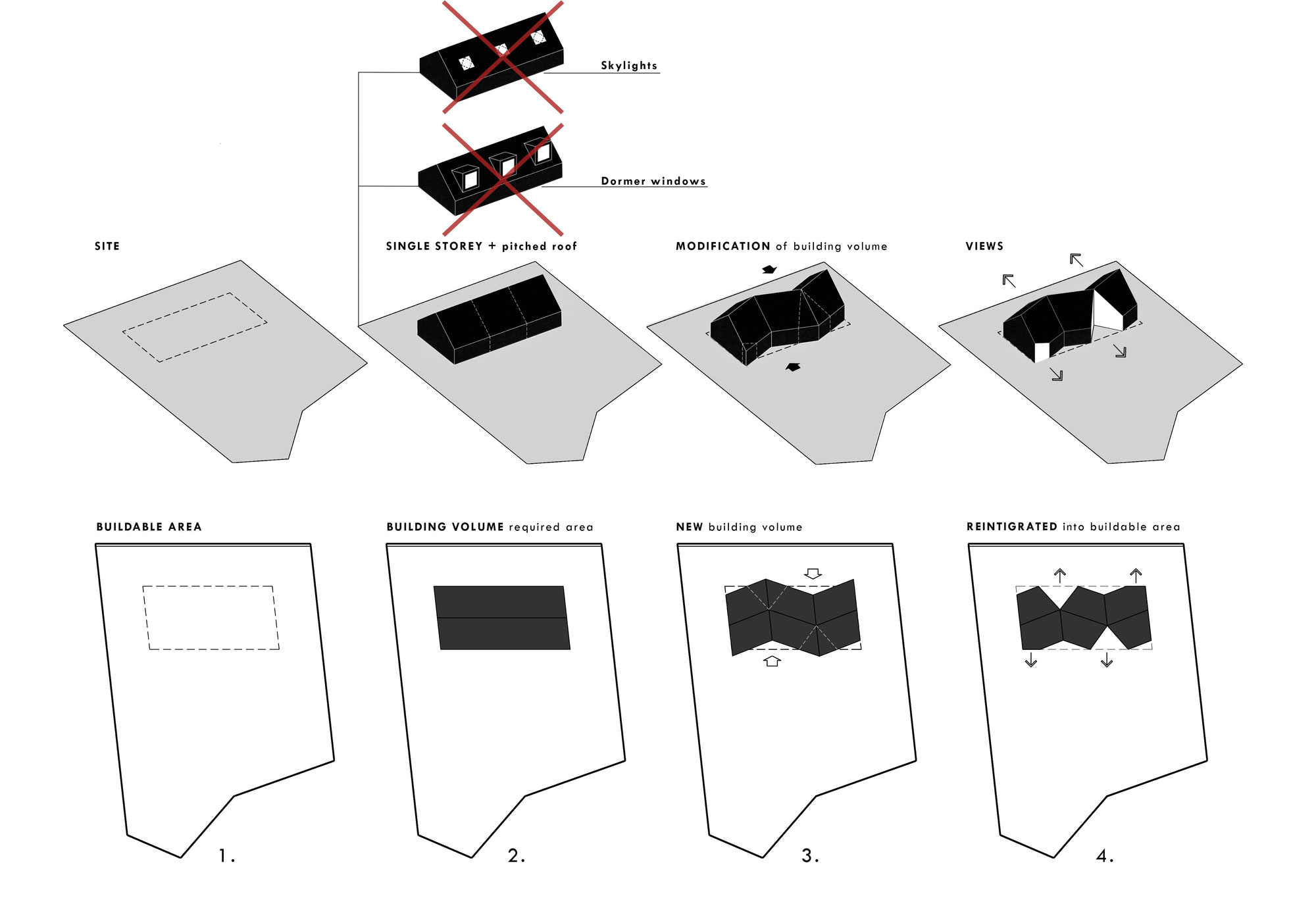 Skylights

Dormer windows

SITE

SINGLE STOREY + pitched roof

MODIFICATION of building volume

VIEWS

BUILDABLE AREA

BUILDING VOLUME required area

NEW building volume

REINTIGRATED into buildable area

1.

2.

3.

4.