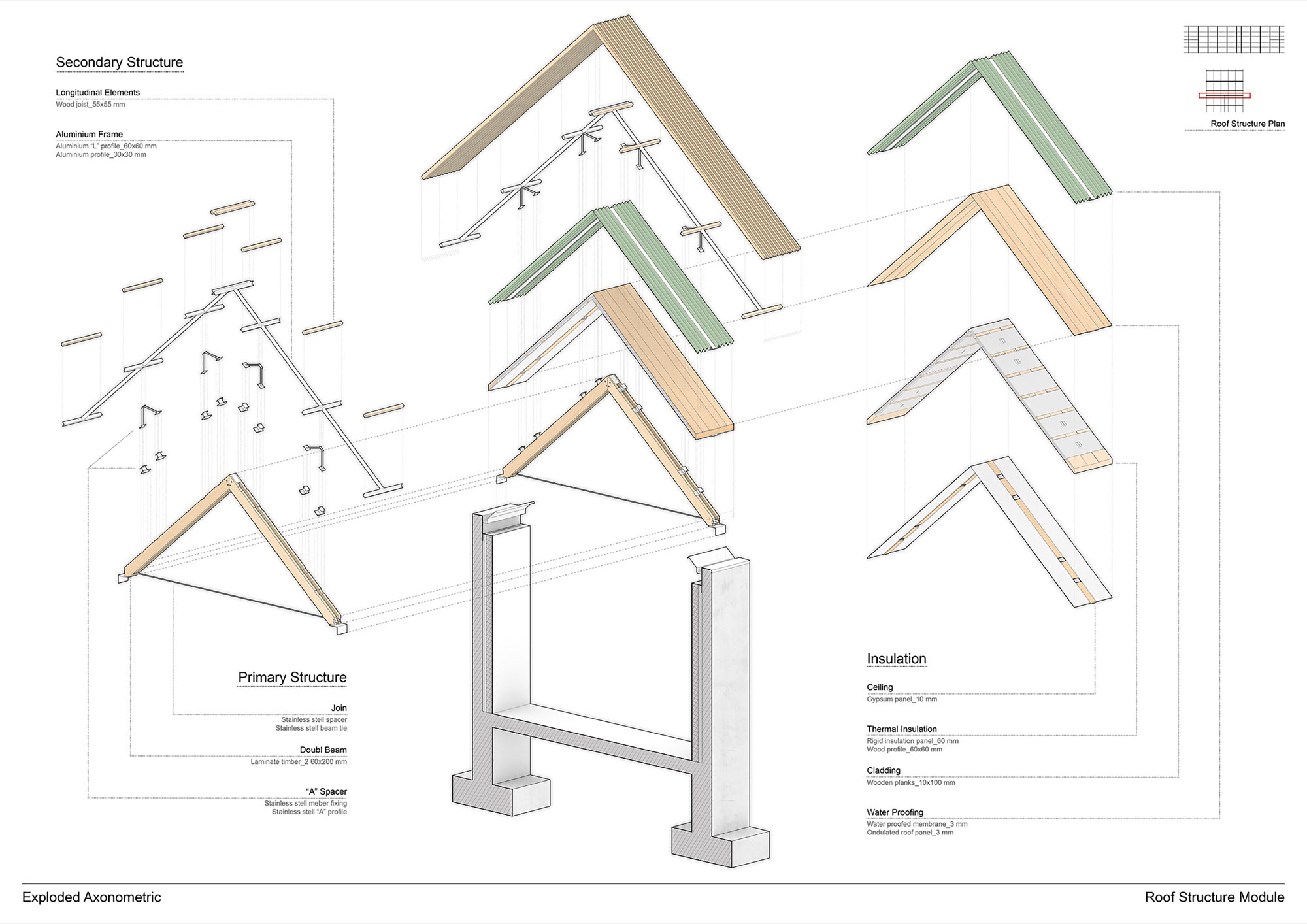 Secondary Structure

Longitudinal Elements
Wood joist_55x55 mm

Aluminium Frame
Aluminium "L" profile_60x60 mm
Aluminium profile_30x30 mm

Roof Structure Plan

Primary Structure

Join
Stainless stell spacer
Stainless stell beam tie

Doubl Beam
Laminate timber_2 60x200 mm

"A" Spacer
Stainless stell meber fixing
Stainless stell "A" profile

Insulation

Ceiling
Gypsum panel_10 mm

Thermal Insulation
Rigid insulation panel_60 mm
Wood profile_60x60 mm

Cladding
Wooden planks_10x100 mm

Water Proofing
Water proofed membrane_3 mm
Ondulated roof panel_3 mm

Exploded Axonometric

Roof Structure Module