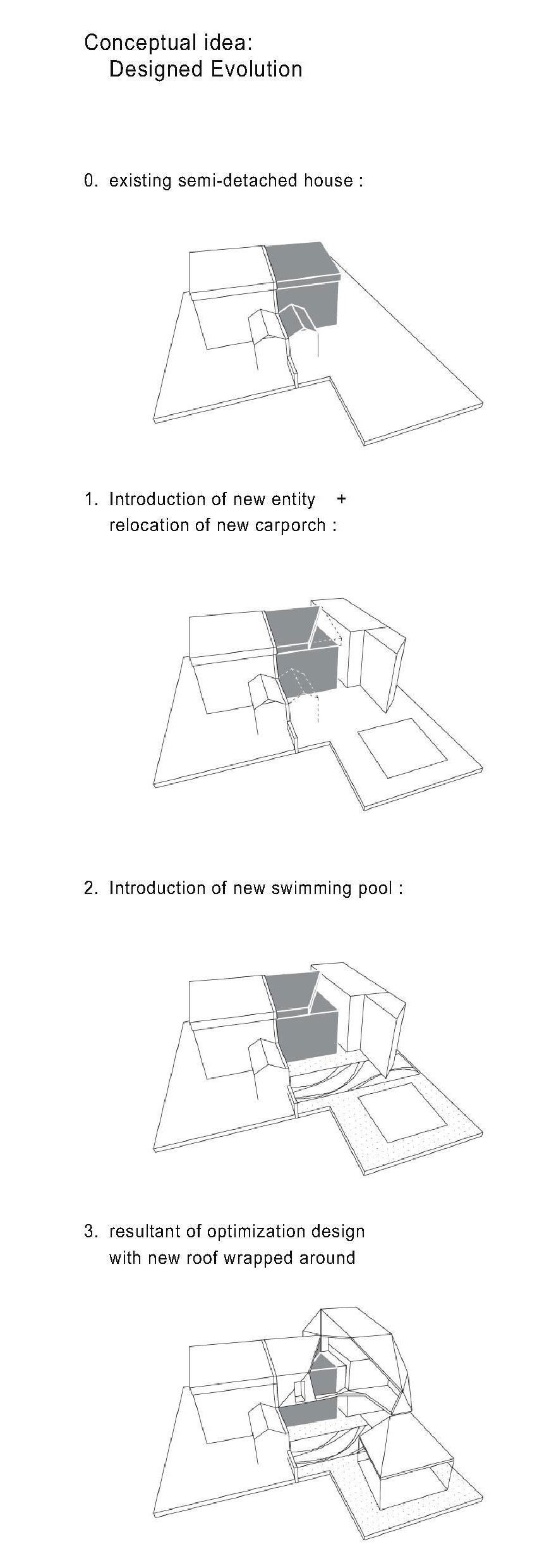 Conceptual idea:
Designed Evolution

0. existing semi-detached house :

1. Introduction of new entity +
relocation of new carporch :

2. Introduction of new swimming pool :

3. resultant of optimization design
with new roof wrapped around