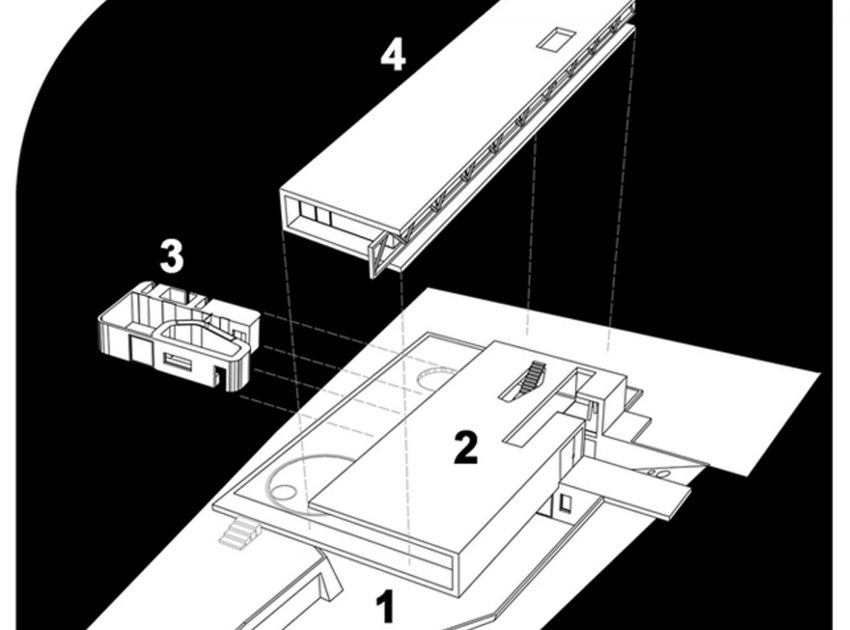 4

3

2

1