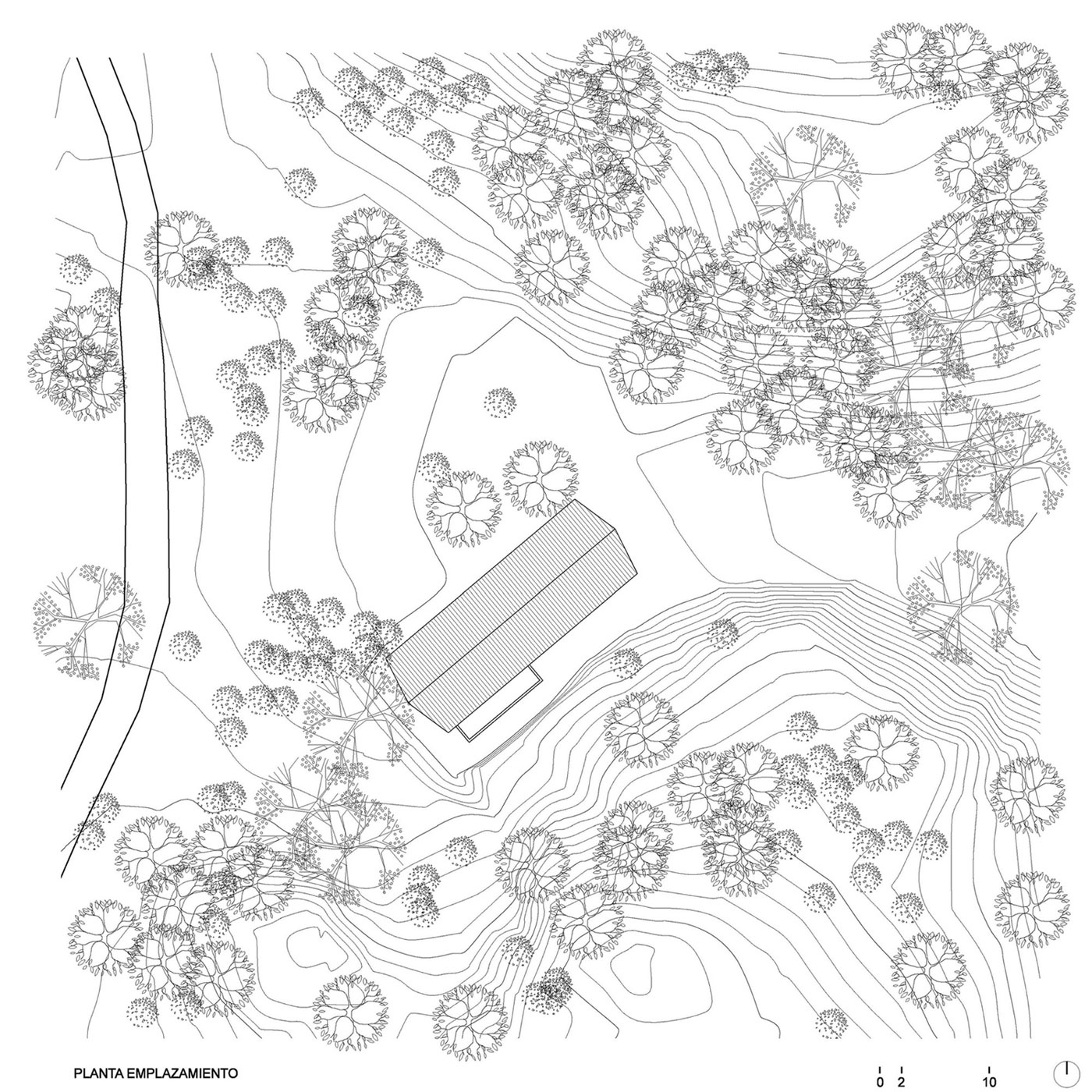 PLANTA EMPLAZAMIENTO

0 2 10