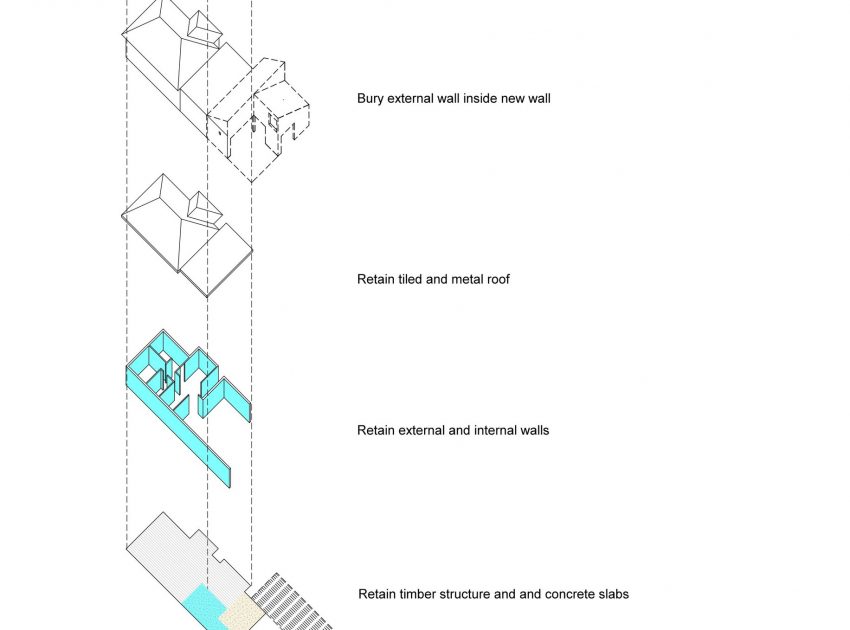 Bury external wall inside new wall

Retain tiled and metal roof

Retain external and internal walls

Retain timber structure and and concrete slabs